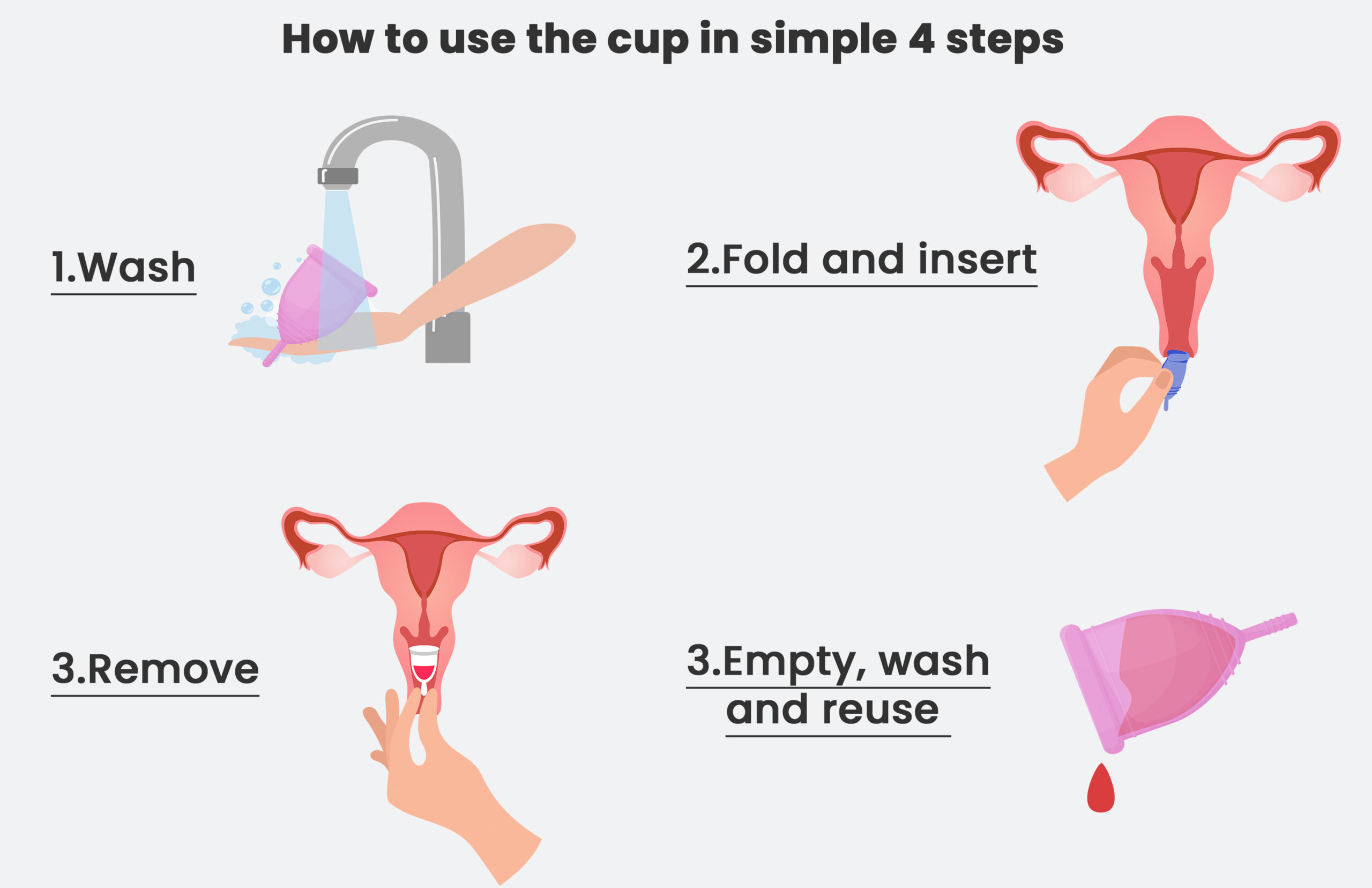 How to use the cup in simple 4 steps

1.Wash

2.Fold and insert

3.Remove

3.Empty, wash and reuse